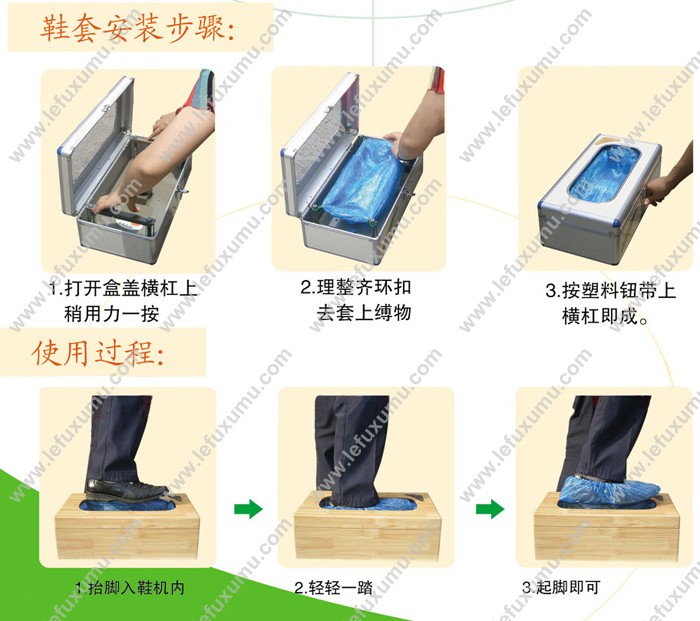 鞋套安装步骤:

1.打开盒盖横杠上稍用力一按

2.理整齐环扣去套上缚物

3.按塑料钮带上横杠即成。

使用过程:

1.抬脚入鞋机内

2.轻轻一踏

3.起脚即可

www.lefuxumu.com