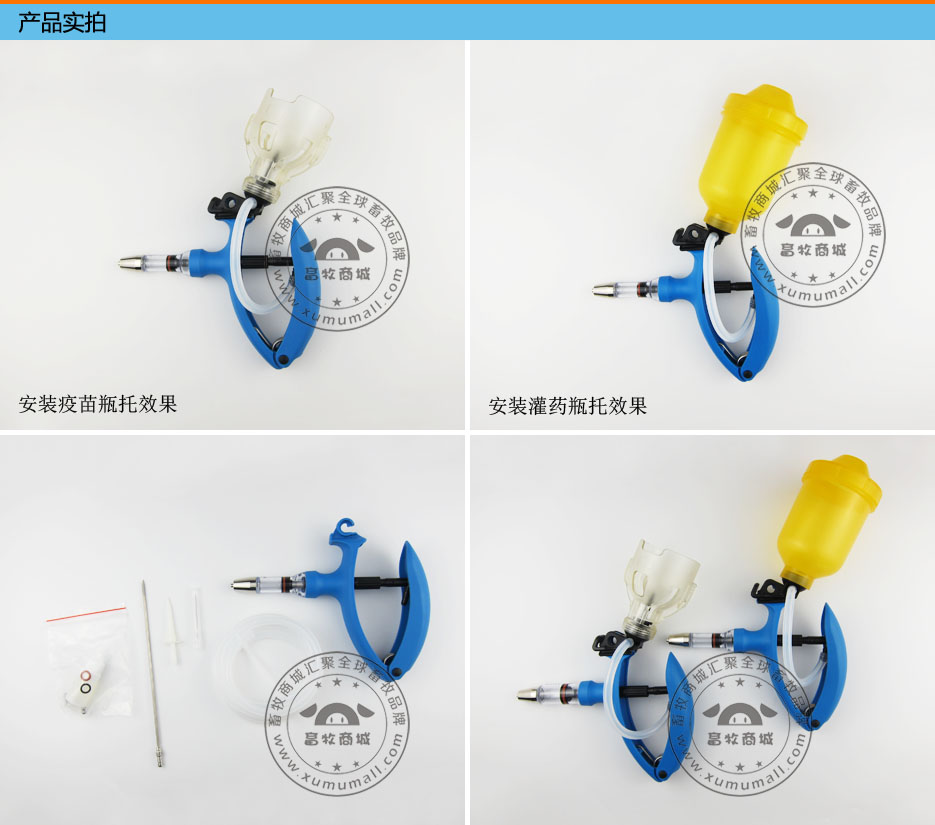 产品实拍

畜牧商城汇聚全球畜牧品牌
畜牧商城
www.xumumall.com

安装疫苗瓶托效果

畜牧商城汇聚全球畜牧品牌
畜牧商城
www.xumumall.com

安装灌药瓶托效果

畜牧商城汇聚全球畜牧品牌
畜牧商城
www.xumumall.com

畜牧商城汇聚全球畜牧品牌
畜牧商城
www.xumumall.com